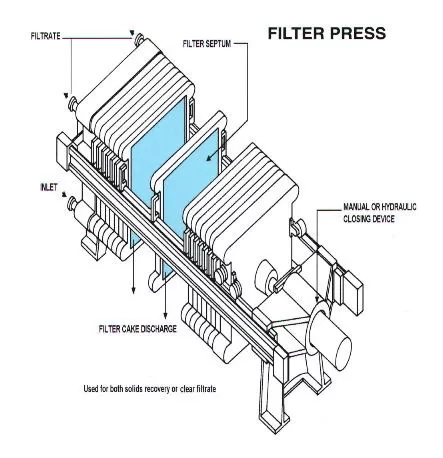 FILTER PRESS

FILTRATE

FILTER SEPTUM

INLET

MANUAL OR HYDRAULIC CLOSING DEVICE

FILTER CAKE DISCHARGE

Used for both solids recovery or clear filtrate